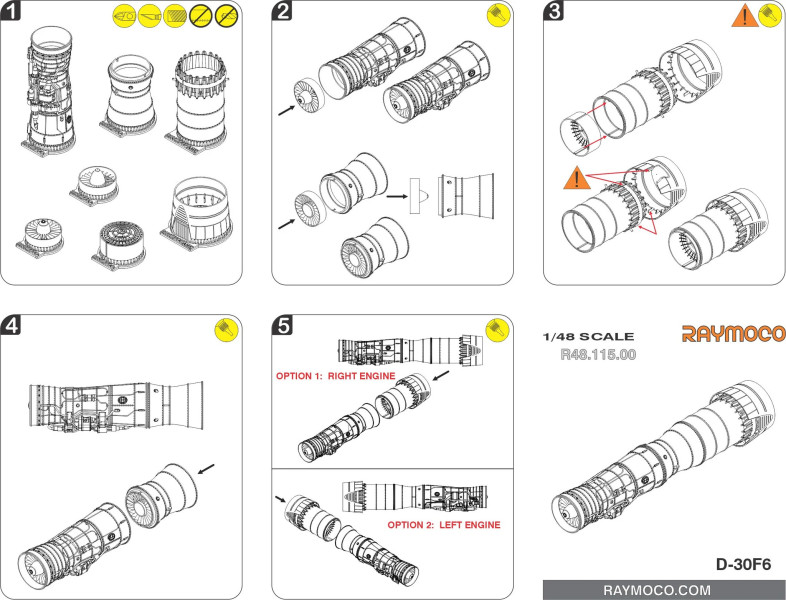 1

2

3

4

5

OPTION 1: RIGHT ENGINE

OPTION 2: LEFT ENGINE

1/48 SCALE

R48.115.00

RAYMOCO

D-30F6

RAYMOCO.COM