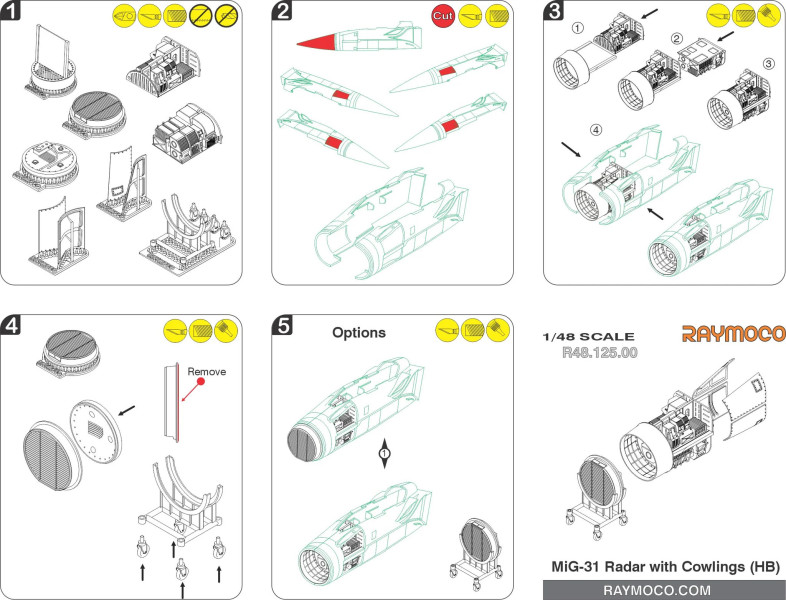 1

2

Cut

3

①

②

③

④

4

Remove

5

Options

①

1/48 SCALE

R48.125.00

RAYMOCO

MiG-31 Radar with Cowlings (HB)

RAYMOCO.COM