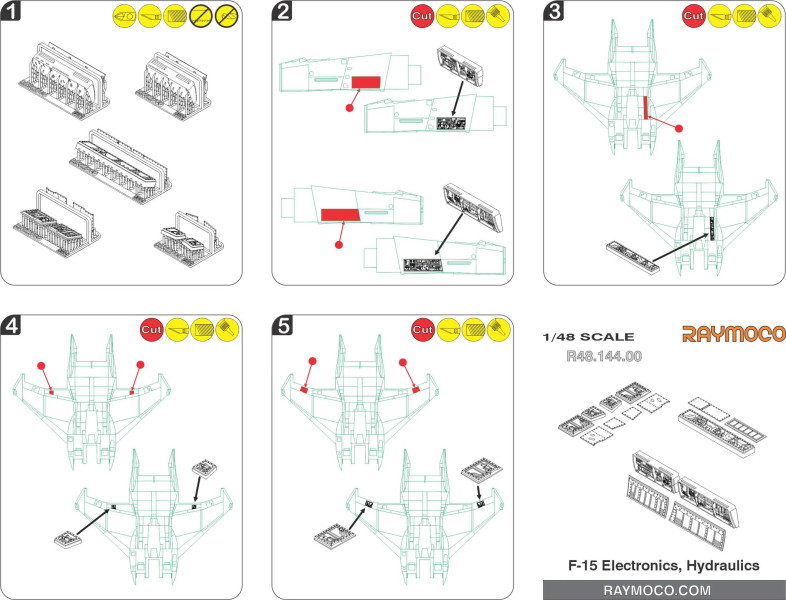 1

2

Cut

3

Cut

4

Cut

5

Cut

1/48 SCALE

RAYMOCO

R48.144.00

F-15 Electronics, Hydraulics

RAYMOCO.COM