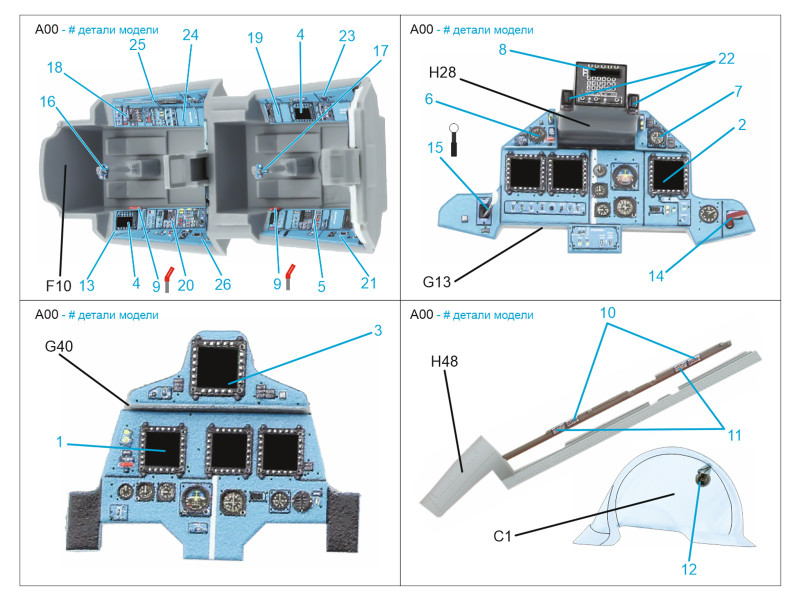 A00 - # детали модели

25 24 19 4 23 17
18
16
F10 13 4 9 20 26 9 5 21

A00 - # детали модели

8 22
H28
6 7
2
15
G13 14

A00 - # детали модели

G40 3
1

A00 - # детали модели

10
H48
11
C1
12