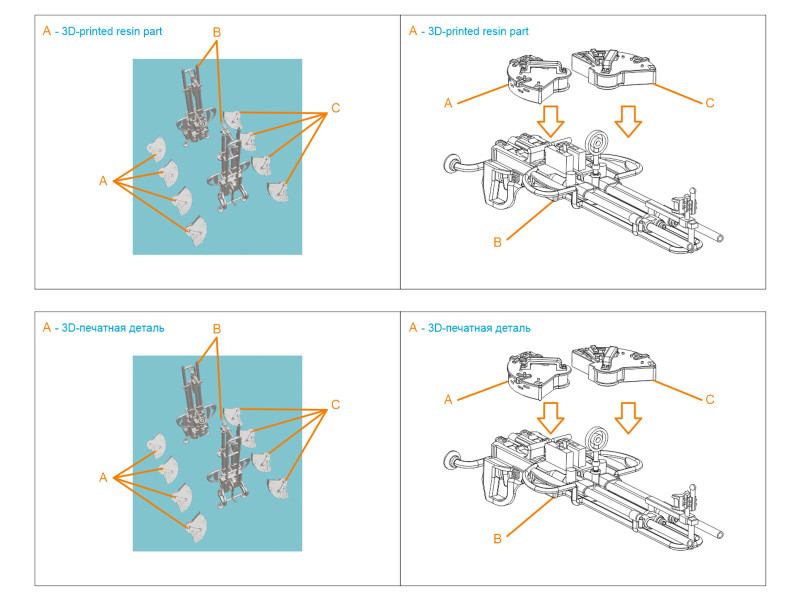 A - 3D-printed resin part

B

C

A

A - 3D-printed resin part

A

C

B

A - 3D-печатная деталь

B

C

A

A - 3D-печатная деталь

A

C

B