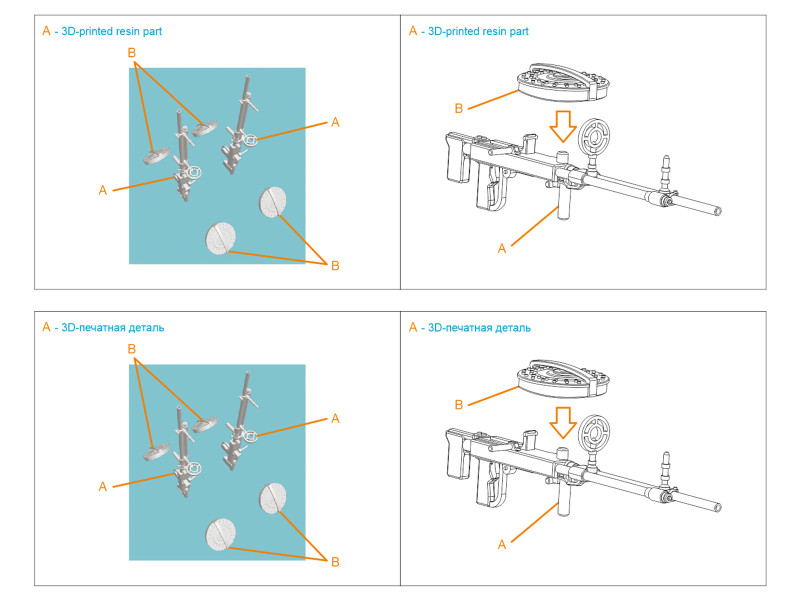 A - 3D-printed resin part

B

A

A

B

A - 3D-printed resin part

B

A

A - 3D-печатная деталь

B

A

A

B

A - 3D-печатная деталь

B

A