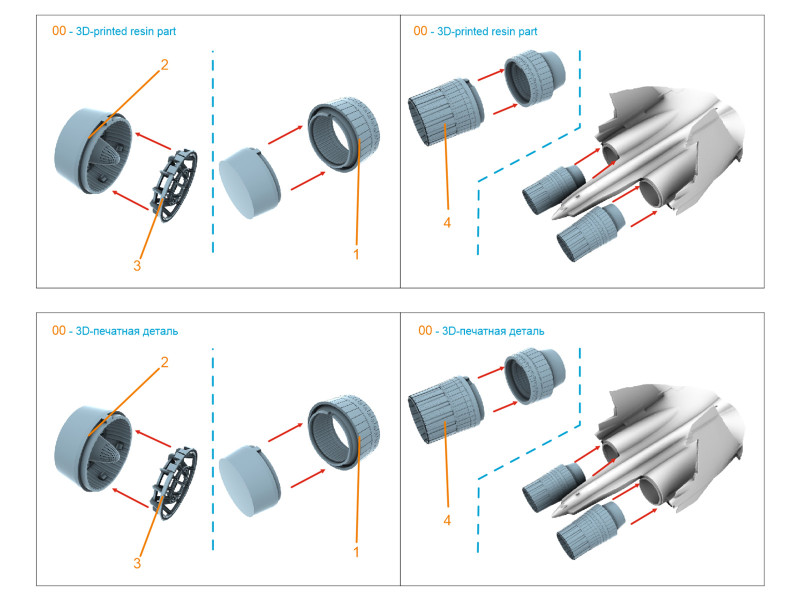 00 - 3D-printed resin part

2

3

1

00 - 3D-printed resin part

4

00 - 3D-печатная деталь

2

3

1

00 - 3D-печатная деталь

4