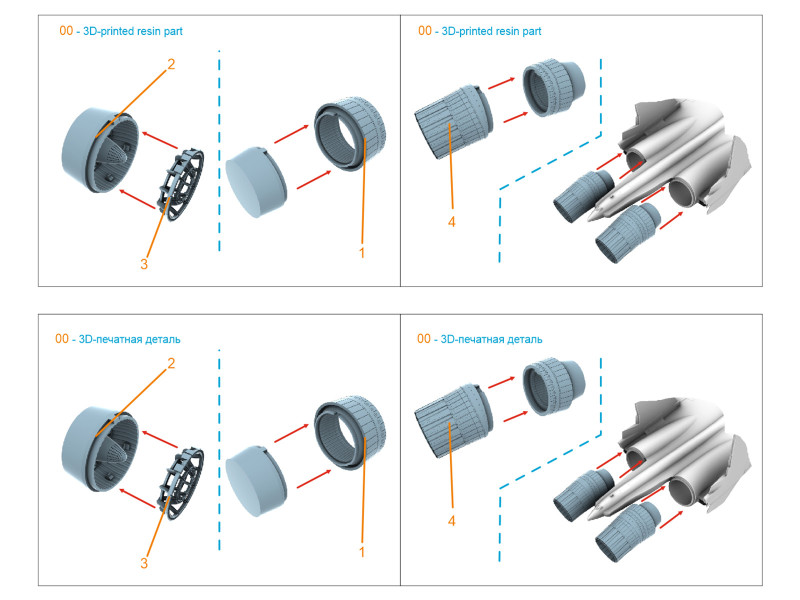 00 - 3D-printed resin part

2

3

1

00 - 3D-printed resin part

4

00 - 3D-печатная деталь

2

3

1

00 - 3D-печатная деталь

4