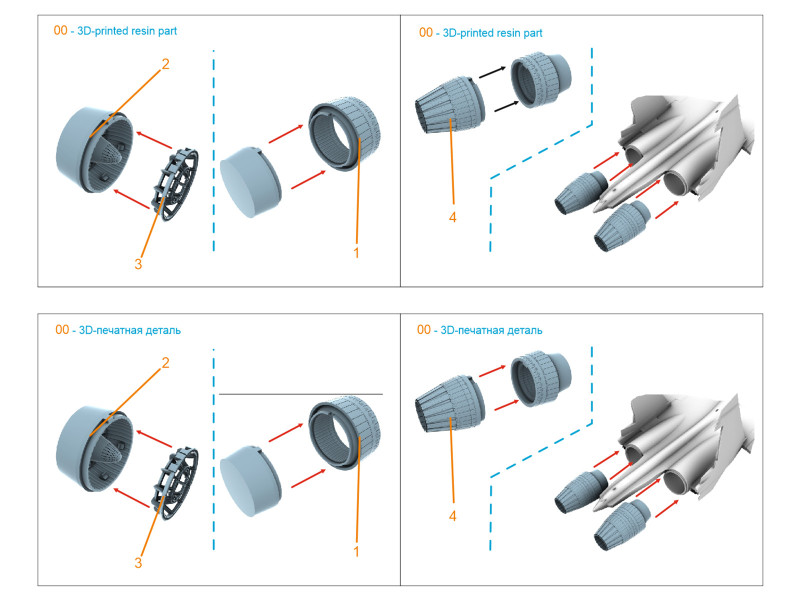 00 - 3D-printed resin part

2

3

1

00 - 3D-printed resin part

4

00 - 3D-печатная деталь

2

3

1

00 - 3D-печатная деталь

4