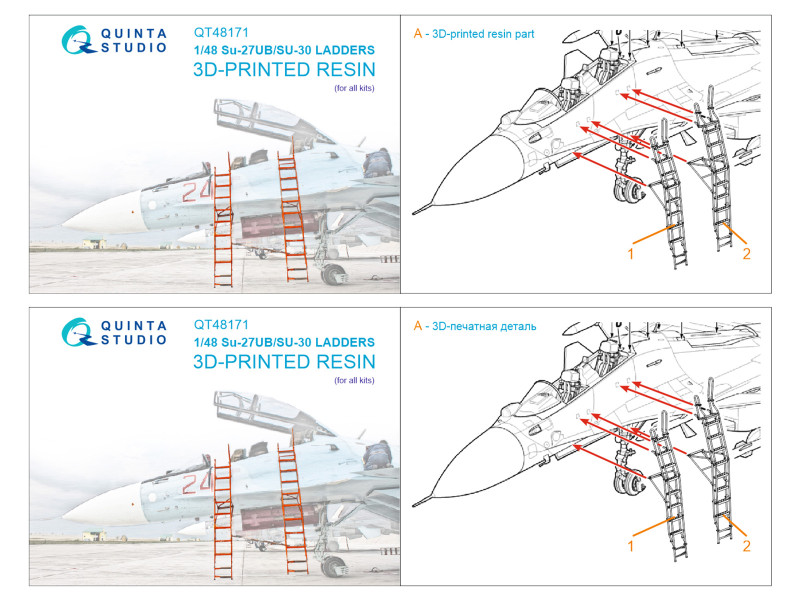 QUINTA STUDIO

QT48171
1/48 Su-27UB/SU-30 LADDERS
3D-PRINTED RESIN
(for all kits)

24

A - 3D-printed resin part

1
2

QUINTA STUDIO

QT48171
1/48 Su-27UB/SU-30 LADDERS
3D-PRINTED RESIN
(for all kits)

24

A - 3D-печатная деталь

1
2