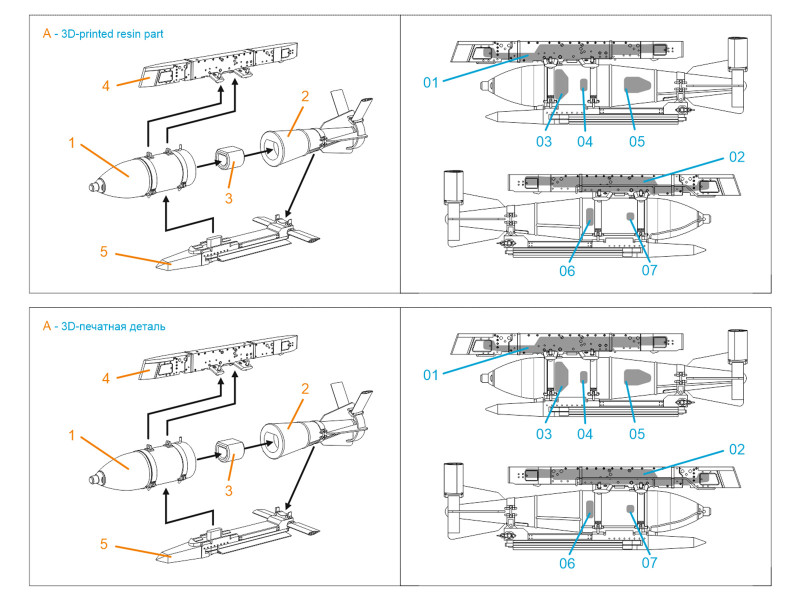 A - 3D-printed resin part

4

2

1

3

5

01

03

04

05

02

06

07

A - 3D-печатная деталь

4

2

1

3

5

01

03

04

05

02

06

07