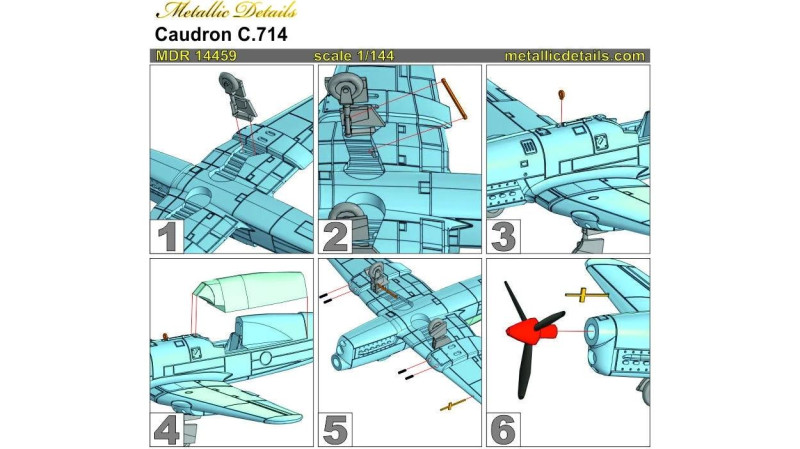 Metallic Details
Caudron C.714
MDR 14459 scale 1/144 metallicdetails.com

1
2
3
4
5
6