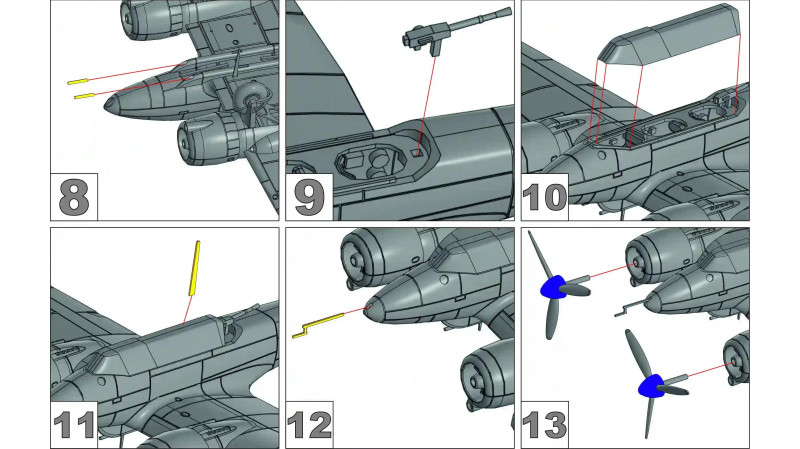 8

9

10

11

12

13