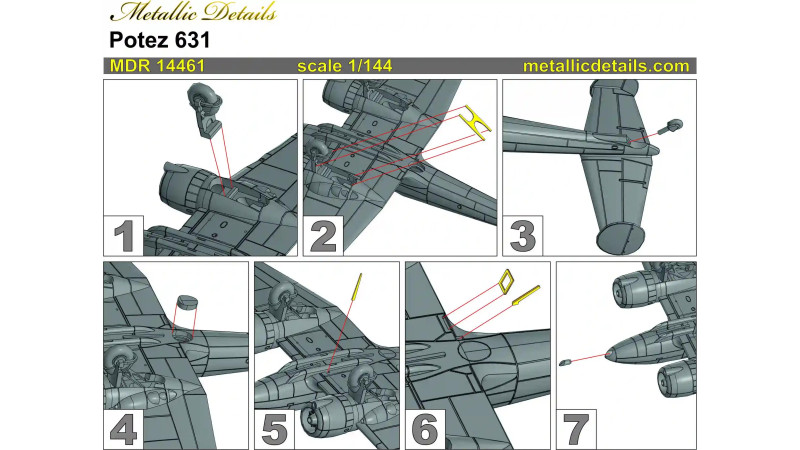 Metallic Details

Potez 631

MDR 14461 scale 1/144 metallicdetails.com

1

2

3

4

5

6

7