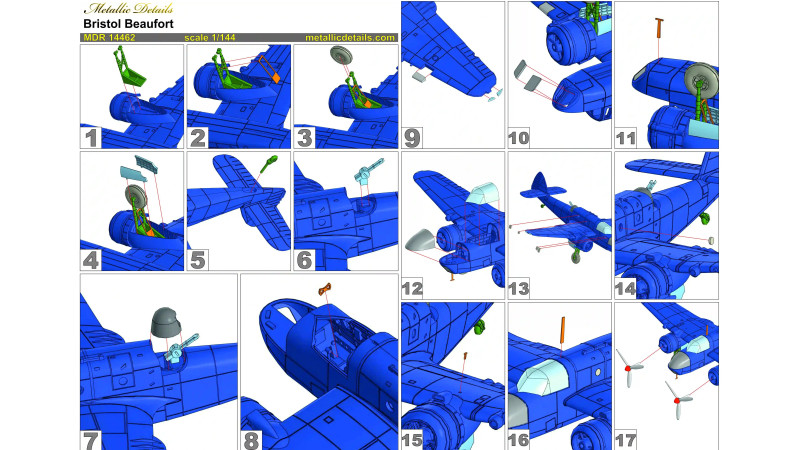 Metallic Details
Bristol Beaufort
MDR 14462 scale 1/144 metallicdetails.com

1
2
3
4
5
6
7
8
9
10
11
12
13
14
15
16
17