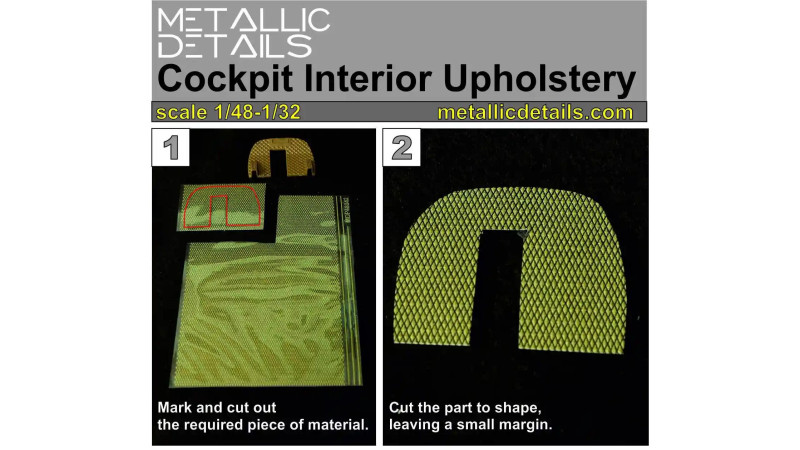 METALLIC DETAILS

Cockpit Interior Upholstery

scale 1/48-1/32

metallicdetails.com

1

Mark and cut out the required piece of material.

2

Cut the part to shape, leaving a small margin.