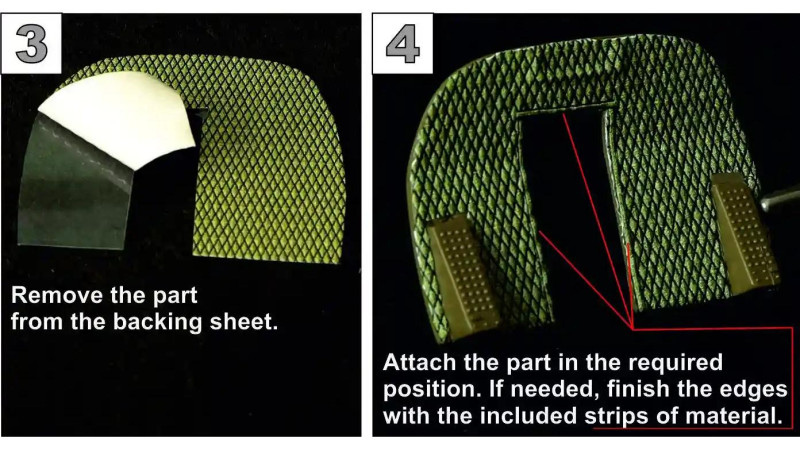 3

Remove the part from the backing sheet.

4

Attach the part in the required position. If needed, finish the edges with the included strips of material.