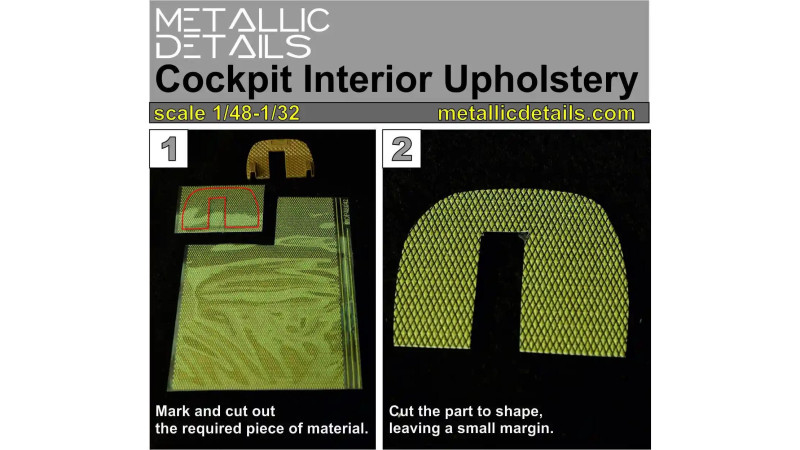 METALLIC DETAILS

Cockpit Interior Upholstery

scale 1/48-1/32

metallicdetails.com

1

Mark and cut out the required piece of material.

2

Cut the part to shape, leaving a small margin.