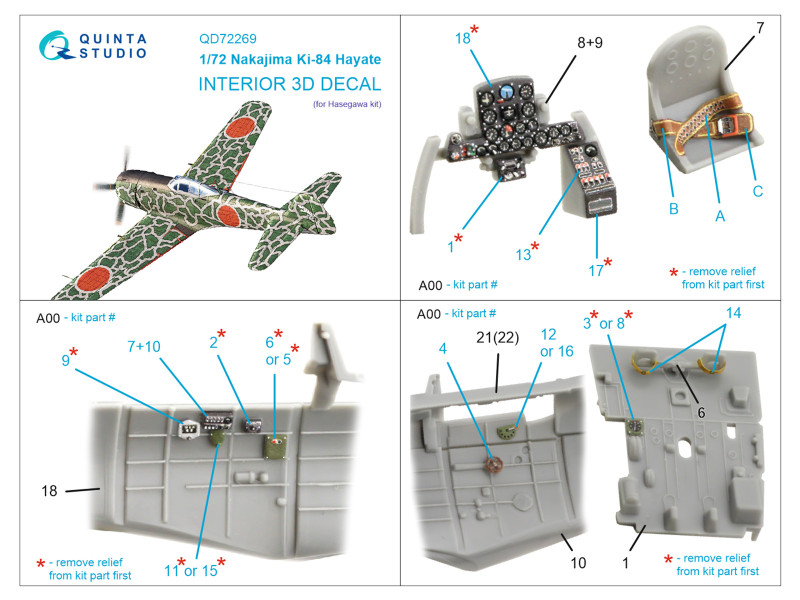 QUINTA STUDIO

QD72269
1/72 Nakajima Ki-84 Hayate
INTERIOR 3D DECAL
(for Hasegawa kit)

18*
8+9
7
1*
13*
17*
B
A
C
A00 - kit part #
* - remove relief from kit part first

A00 - kit part #
9*
7+10
2*
6* or 5*
18
11* or 15*
* - remove relief from kit part first

A00 - kit part #
4
21(22)
12 or 16
3* or 8*
14
6
10
1
* - remove relief from kit part first