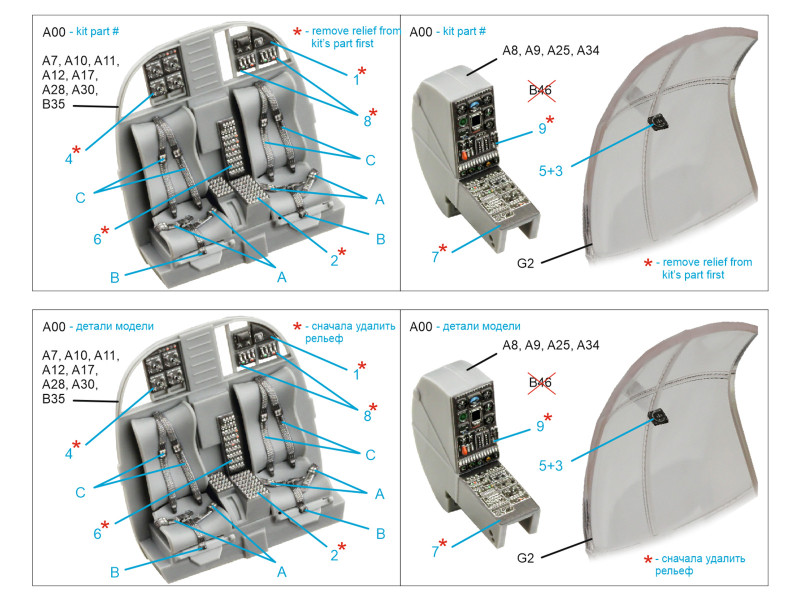 A00 - kit part #

* - remove relief from kit's part first

A7, A10, A11, A12, A17, A28, A30, B35

1*

8*

4*

C

C

6*

A

B

2*

B

A

A00 - kit part #

A8, A9, A25, A34

B46

9*

5+3

7*

G2

* - remove relief from kit's part first

A00 - детали модели

* - сначала удалить рельеф

A7, A10, A11, A12, A17, A28, A30, B35

1*

8*

4*

C

C

6*

A

B

2*

B

A

A00 - детали модели

A8, A9, A25, A34

B46

9*

5+3

7*

G2

* - сначала удалить рельеф