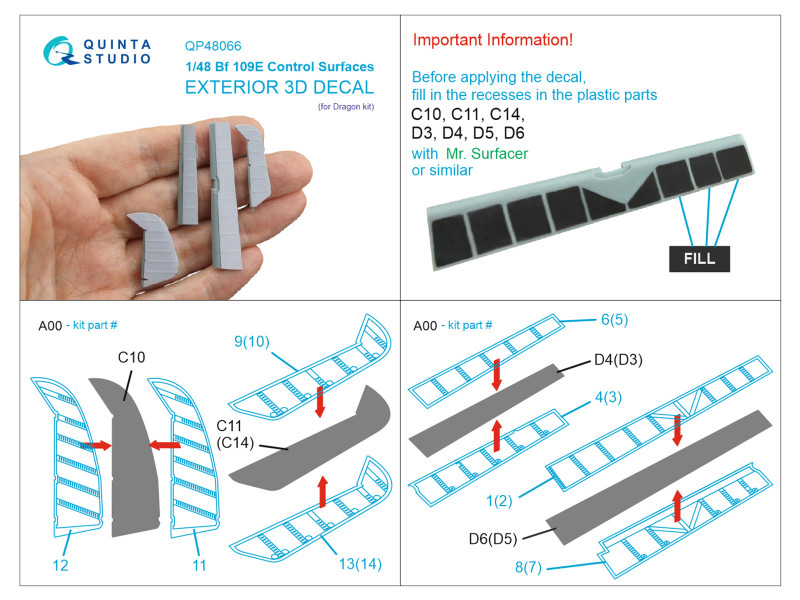 QUINTA STUDIO

QP48066
1/48 Bf 109E Control Surfaces
EXTERIOR 3D DECAL
(for Dragon kit)

Important Information!

Before applying the decal, fill in the recesses in the plastic parts
C10, C11, C14, D3, D4, D5, D6
with Mr. Surfacer or similar

FILL

A00 - kit part #

C10

9(10)

C11 (C14)

12

11

13(14)

A00 - kit part #

6(5)

D4(D3)

4(3)

1(2)

D6(D5)

8(7)