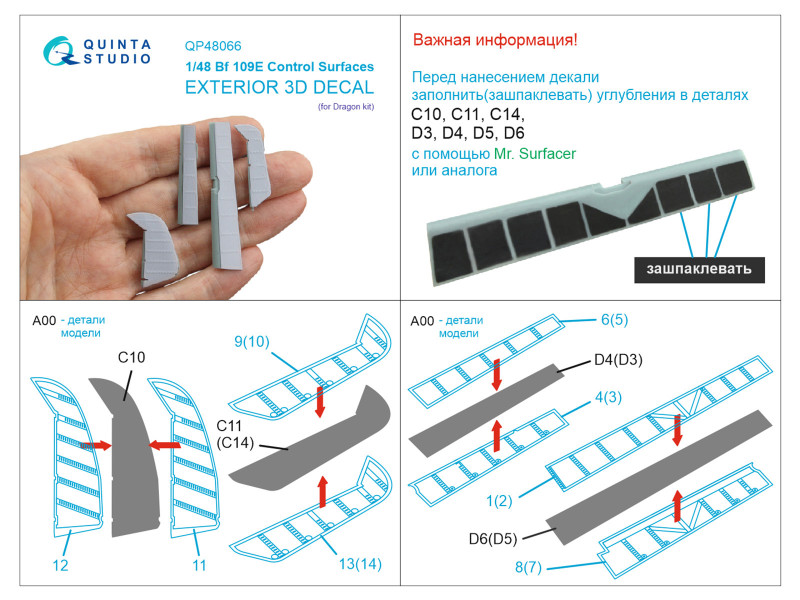 QUINTA STUDIO

QP48066
1/48 Bf 109E Control Surfaces
EXTERIOR 3D DECAL
(for Dragon kit)

Важная информация!

Перед нанесением декали заполнить(зашпаклевать) углубления в деталях
C10, C11, C14,
D3, D4, D5, D6
с помощью Mr. Surfacer
или аналога

зашпаклевать

A00 - детали модели

C10

9(10)

C11
(C14)

12

11

13(14)

A00 - детали модели

6(5)

D4(D3)

4(3)

1(2)

D6(D5)

8(7)